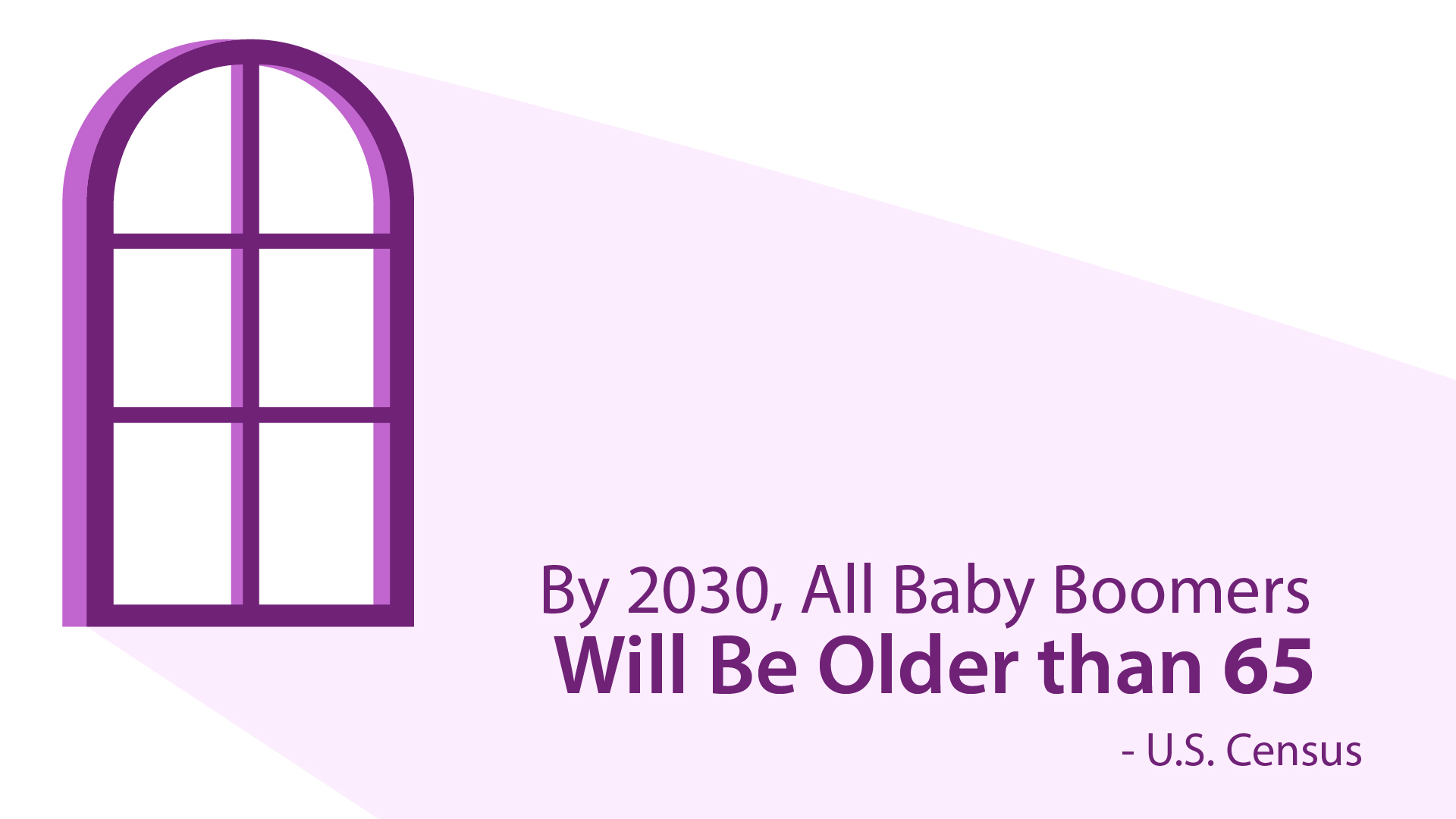 By 2030, All Baby Boomers
Will Be Older than 65

- U.S. Census